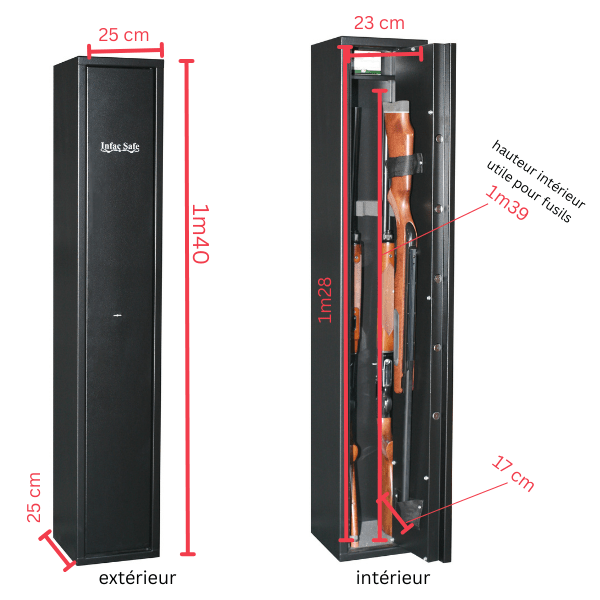 25 cm

Infac Safe

1m40

25 cm

extérieur

23 cm

hauteur intérieur utile pour fusils

1m39

1m28

17 cm

intérieur